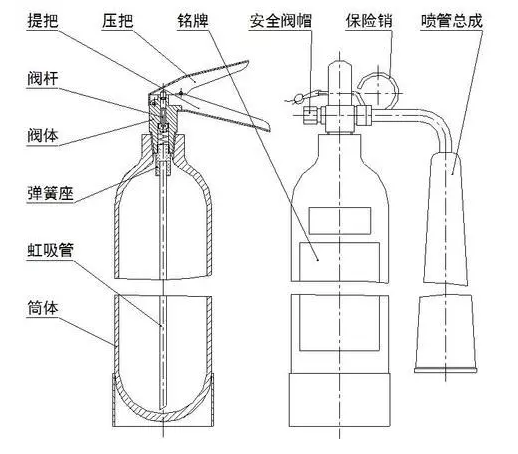 提把
压把
铭牌
安全阀帽
保险销
喷管总成
阀杆
阀体
弹簧座
虹吸管
筒体